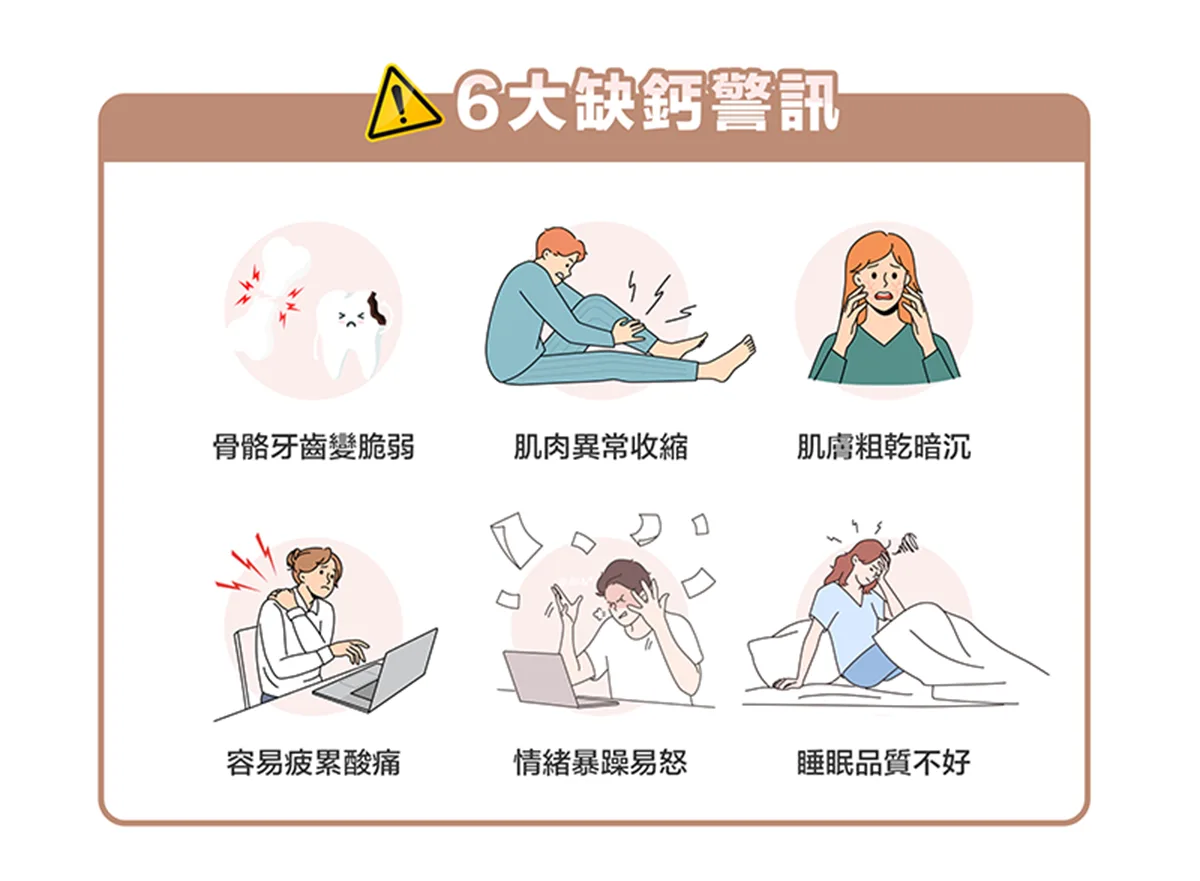 6大缺鈣警訊

骨骼牙齒變脆弱

肌肉異常收縮

肌膚粗乾暗沉

容易疲累酸痛

情緒暴躁易怒

睡眠品質不好